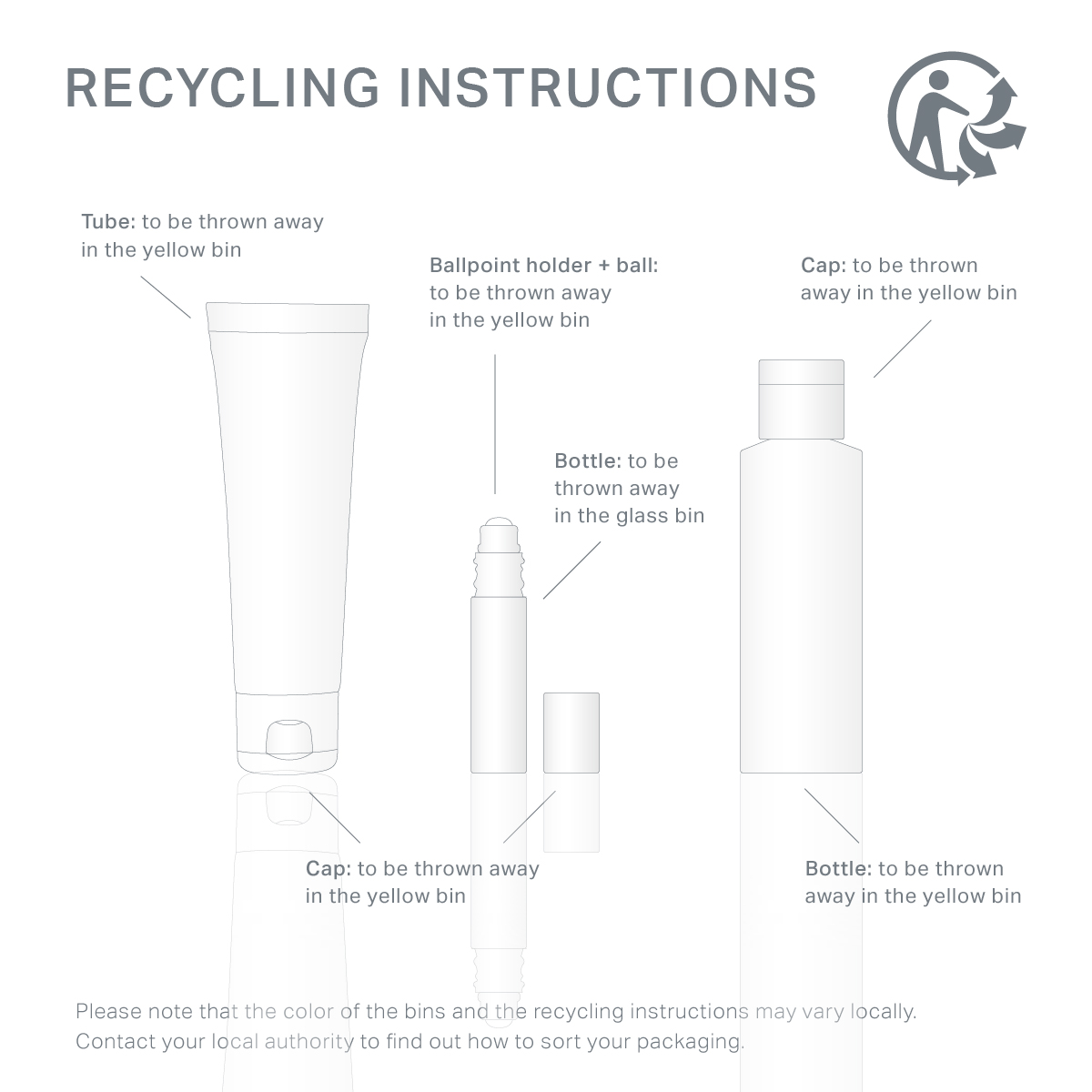 RECYCLING INSTRUCTIONS

Tube: to be thrown away in the yellow bin

Ballpoint holder + ball: to be thrown away in the yellow bin

Cap: to be thrown away in the yellow bin

Bottle: to be thrown away in the glass bin

Cap: to be thrown away in the yellow bin

Bottle: to be thrown away in the yellow bin

Please note that the color of the bins and the recycling instructions may vary locally. Contact your local authority to find out how to sort your packaging.